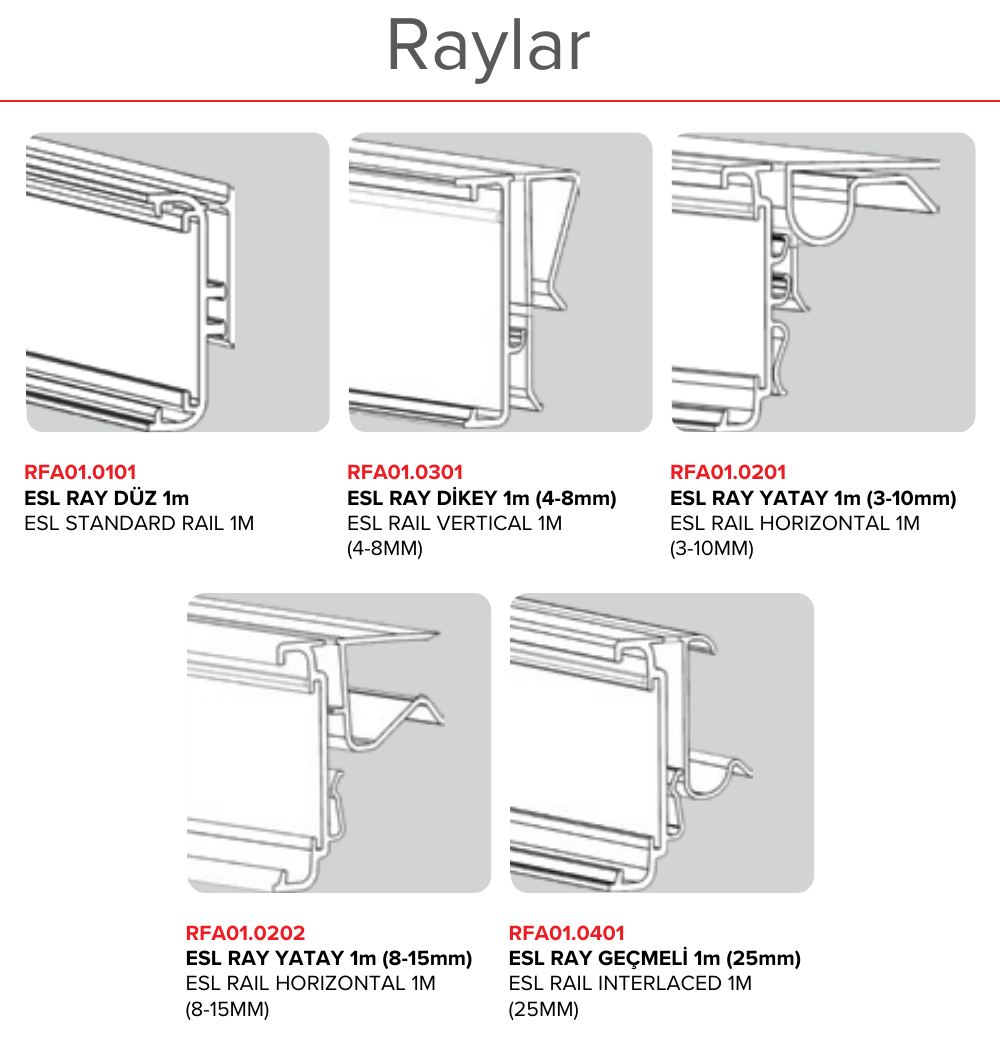 Raylar

RFA01.0101
ESL RAY DÜZ 1m
ESL STANDARD RAIL 1M

RFA01.0301
ESL RAY DİKEY 1m (4-8mm)
ESL RAIL VERTICAL 1M (4-8MM)

RFA01.0201
ESL RAY YATAY 1m (3-10mm)
ESL RAIL HORIZONTAL 1M (3-10MM)

RFA01.0202
ESL RAY YATAY 1m (8-15mm)
ESL RAIL HORIZONTAL 1M (8-15MM)

RFA01.0401
ESL RAY GEÇMELİ 1m (25mm)
ESL RAIL INTERLACED 1M (25MM)